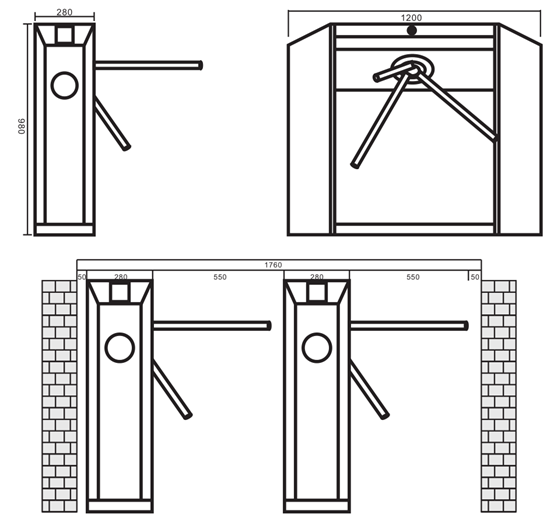 280

980

1200

1760

50

280

550

280

550

50