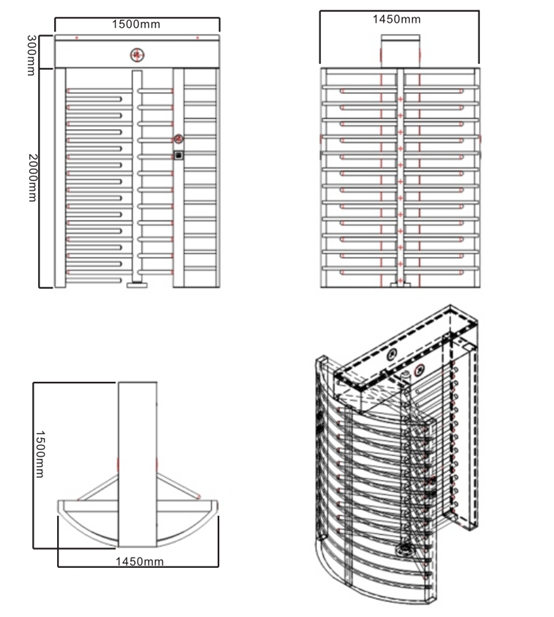 1500mm
300mm
2000mm

1450mm

1500mm
1450mm