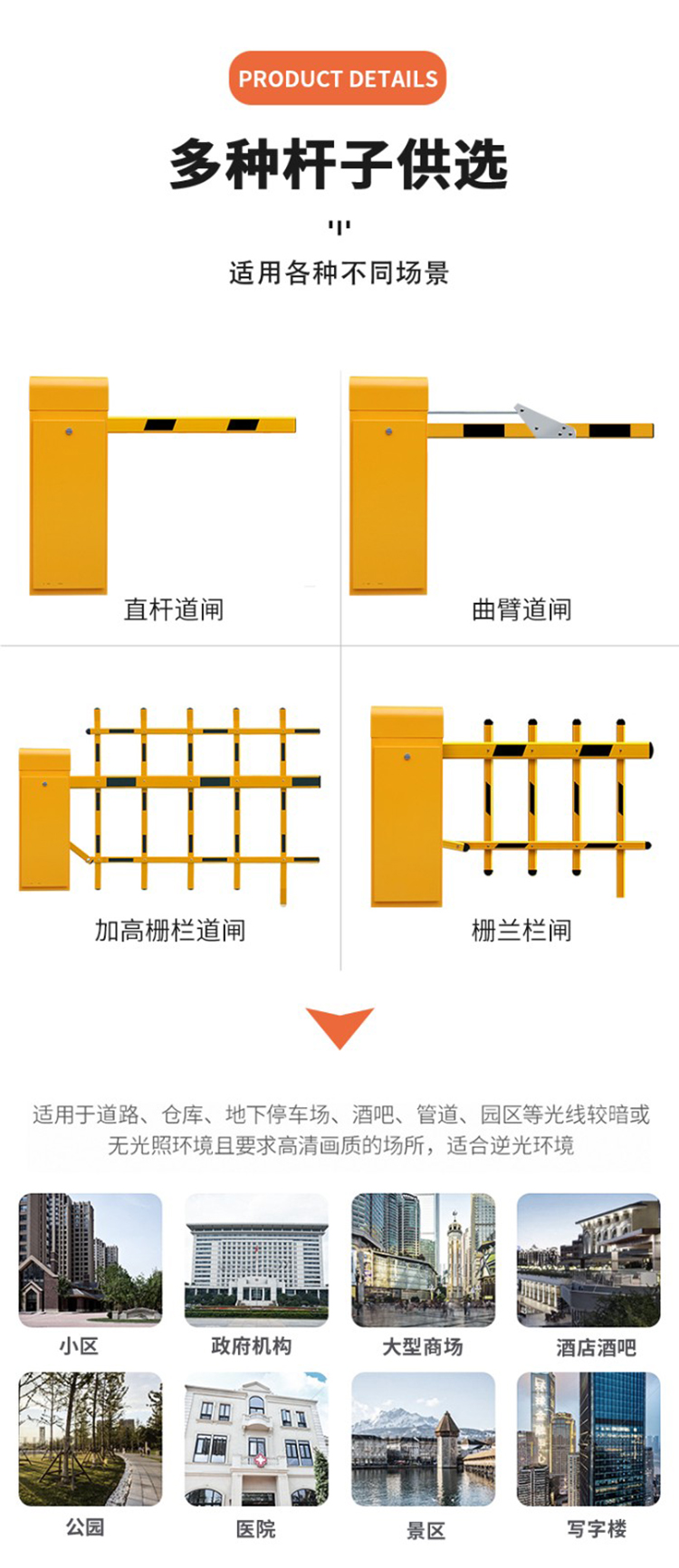 PRODUCT DETAILS

多种杆子供选

适用各种不同场景

直杆道闸

曲臂道闸

加高栅栏道闸

栅兰栏闸

适用于道路、仓库、地下停车场、酒吧、管道、园区等光线较暗或无光照环境且要求高清画质的场所，适合逆光环境

小区

政府机构

大型商场

酒店酒吧

公园

医院

景区

写字楼