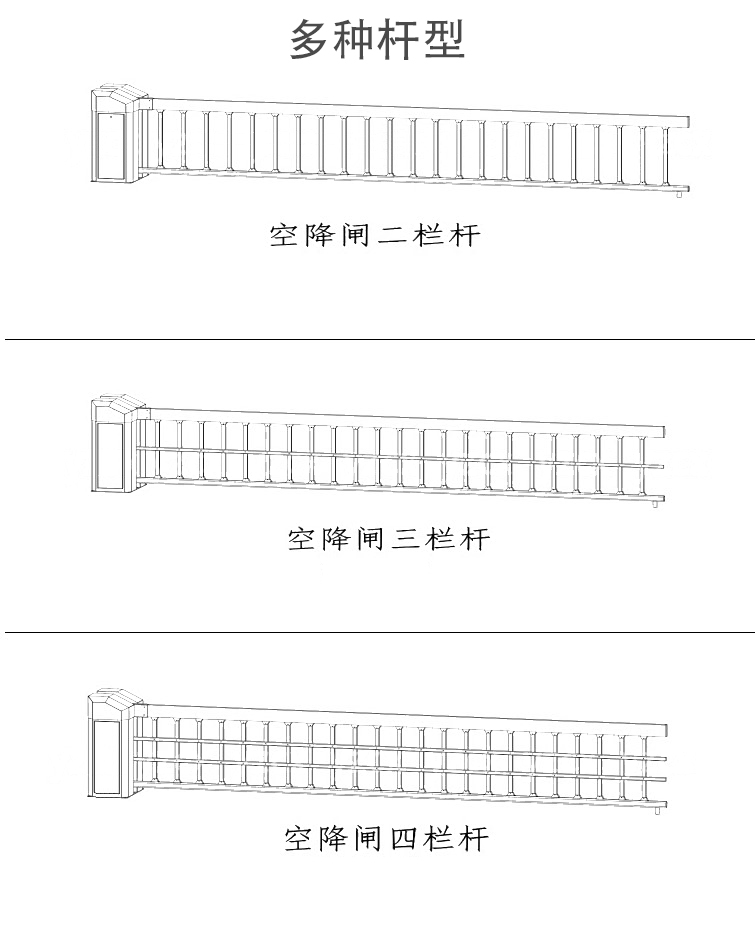 多种杆型

空降闸二栏杆

空降闸三栏杆

空降闸四栏杆