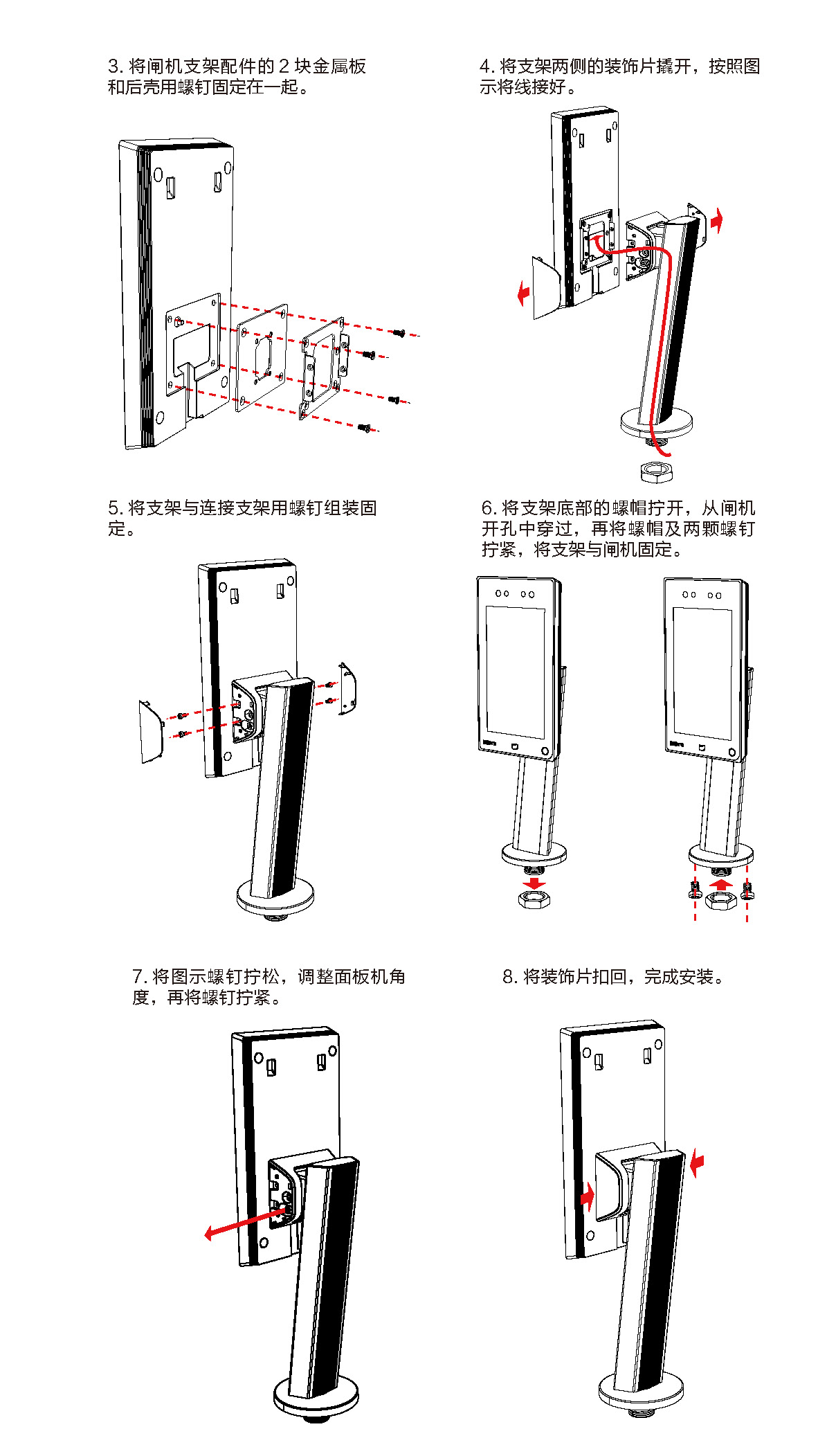 3. 将闸机支架配件的 2 块金属板和后壳用螺钉固定在一起。

4. 将支架两侧的装饰片撬开，按照图示将线接好。

5. 将支架与连接支架用螺钉组装固定。

6. 将支架底部的螺帽拧开，从闸机开孔中穿过，再将螺帽及两颗螺钉拧紧，将支架与闸机固定。

7. 将图示螺钉拧松，调整面板机角度，再将螺钉拧紧。

8. 将装饰片扣回，完成安装。