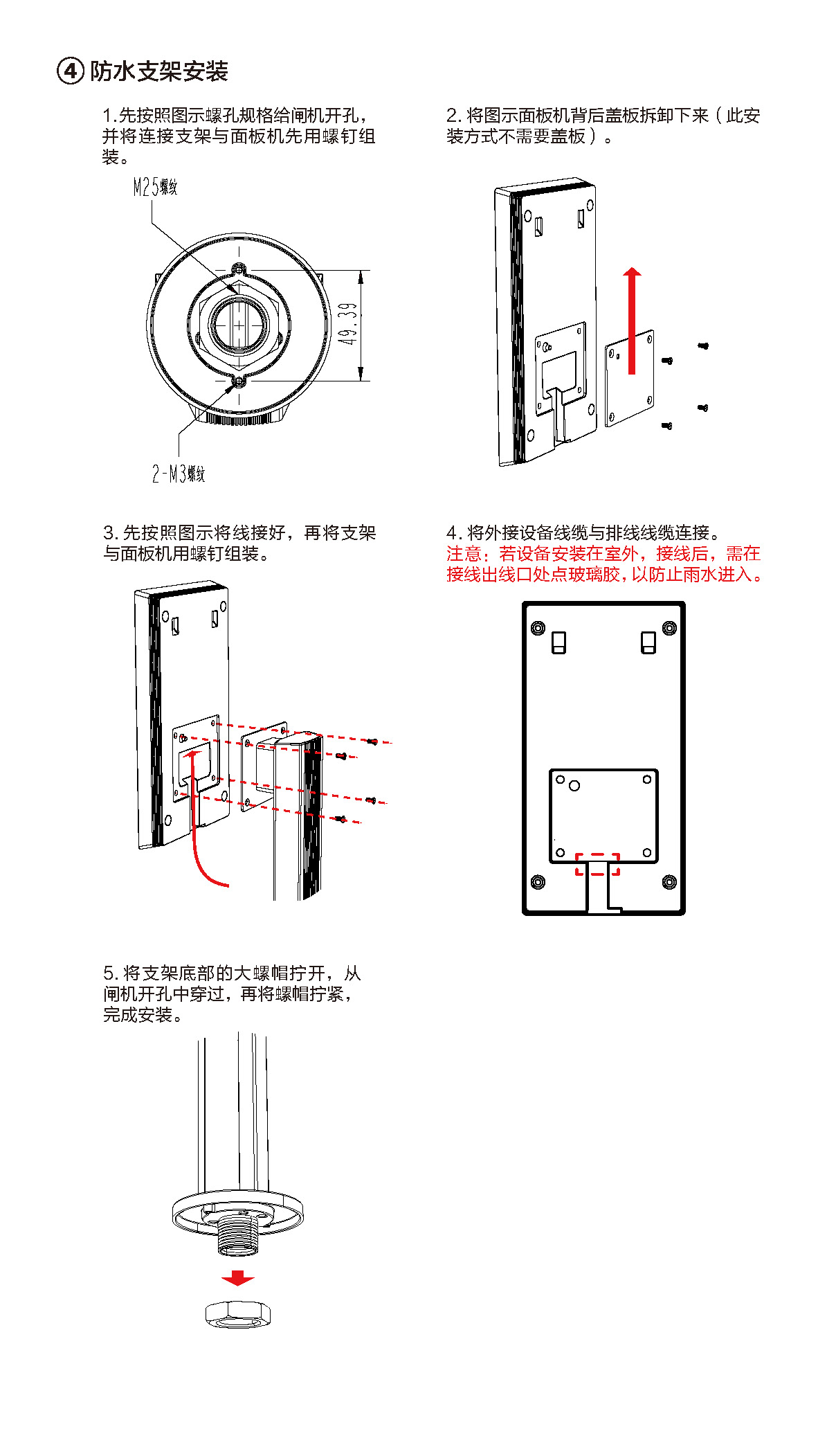 ④ 防水支架安装

1.先按照图示螺孔规格给闸机开孔，并将连接支架与面板机先用螺钉组装。

M25螺纹

49.39

2-M3螺纹

2. 将图示面板机背后盖板拆卸下来（此安装方式不需要盖板）。

3. 先按照图示将线接好，再将支架与面板机用螺钉组装。

4. 将外接设备线缆与排线线缆连接。
注意：若设备安装在室外，接线后，需在接线出线口处点玻璃胶，以防止雨水进入。

5. 将支架底部的大螺帽拧开，从闸机开孔中穿过，再将螺帽拧紧，完成安装。